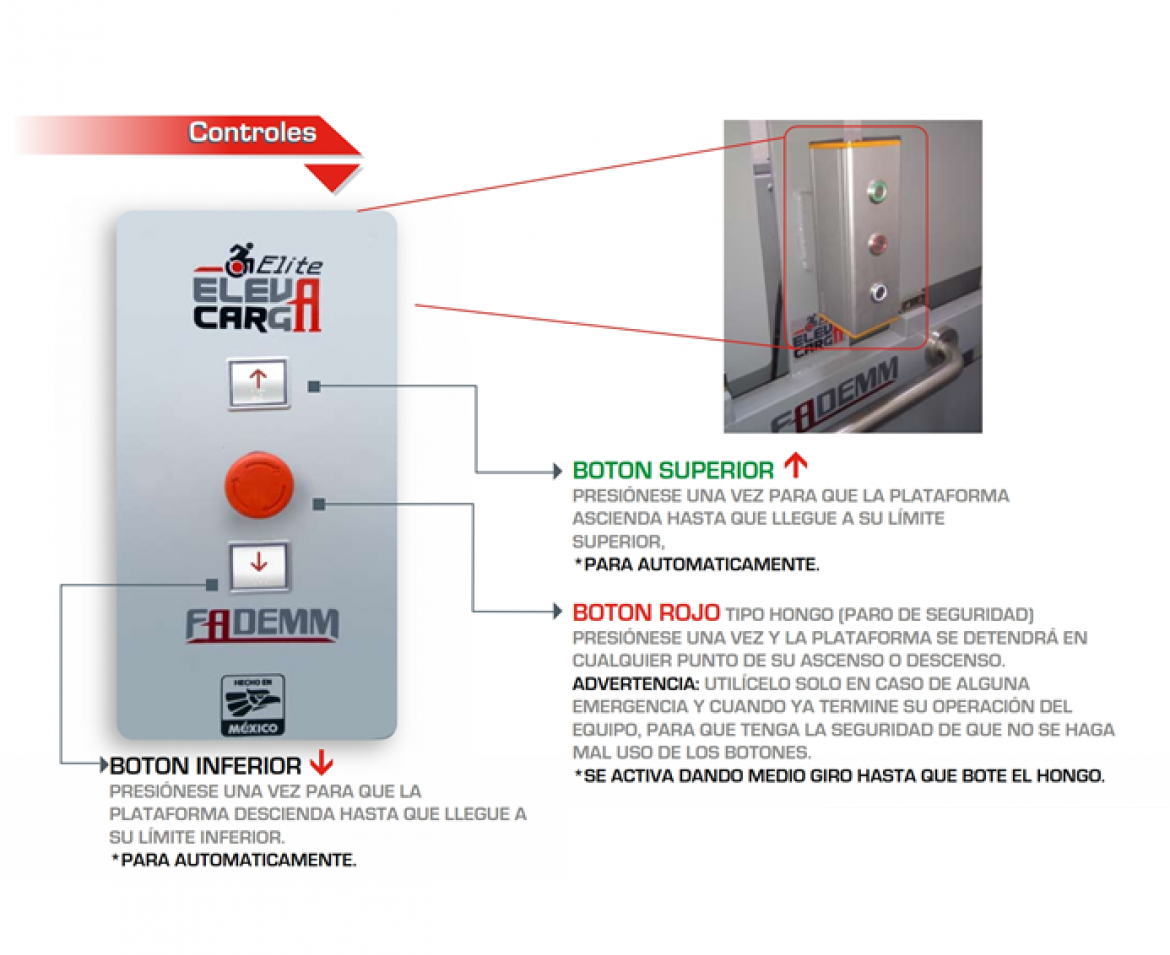 Controles

Elite
ELEVA CARGA

FADEMM

HECHO EN
MÉXICO

ELEVA CARGA
FADEMM

BOTON SUPERIOR ↑
PRESIÓNESE UNA VEZ PARA QUE LA PLATAFORMA ASCIENDA HASTA QUE LLEGUE A SU LÍMITE SUPERIOR,
*PARA AUTOMATICAMENTE.

BOTON ROJO TIPO HONGO (PARO DE SEGURIDAD)
PRESIÓNESE UNA VEZ Y LA PLATAFORMA SE DETENDRÁ EN CUALQUIER PUNTO DE SU ASCENSO O DESCENSO.
ADVERTENCIA: UTILÍCELO SOLO EN CASO DE ALGUNA EMERGENCIA Y CUANDO YA TERMINE SU OPERACIÓN DEL EQUIPO, PARA QUE TENGA LA SEGURIDAD DE QUE NO SE HAGA MAL USO DE LOS BOTONES.
*SE ACTIVA DANDO MEDIO GIRO HASTA QUE BOTE EL HONGO.

BOTON INFERIOR ↓
PRESIÓNESE UNA VEZ PARA QUE LA PLATAFORMA DESCIENDA HASTA QUE LLEGUE A SU LÍMITE INFERIOR.
*PARA AUTOMATICAMENTE.